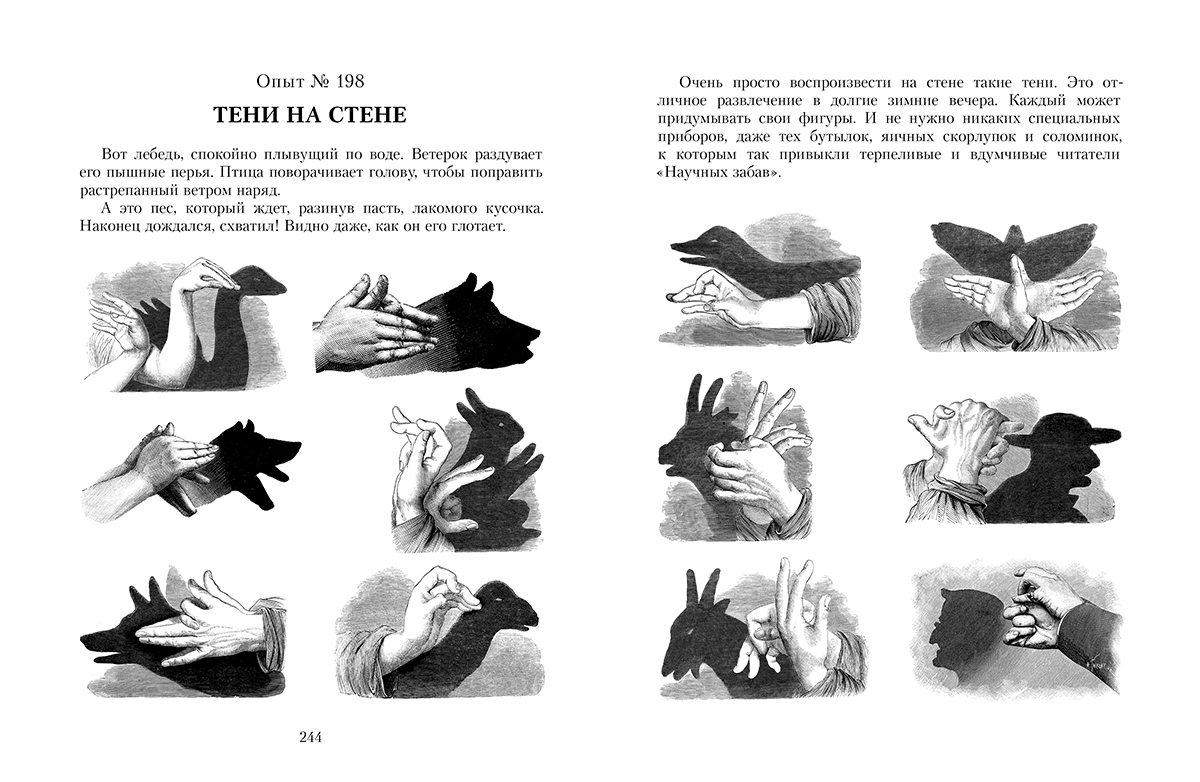 Опыт № 198

ТЕНИ НА СТЕНЕ

Вот лебедь, спокойно плывущий по воде. Ветерок раздувает его пышные перья. Птица поворачивает голову, чтобы поправить растрепанный ветром наряд.

А это пес, который ждет, разинув пасть, лакомого кусочка. Наконец дождался, схватил! Видно даже, как он его глотает.

244

Очень просто воспроизвести на стене такие тени. Это отличное развлечение в долгие зимние вечера. Каждый может придумывать свои фигуры. И не нужно никаких специальных приборов, даже тех бутылок, яичных скорлупок и соломинок, к которым так привыкли терпеливые и вдумчивые читатели «Научных забав».